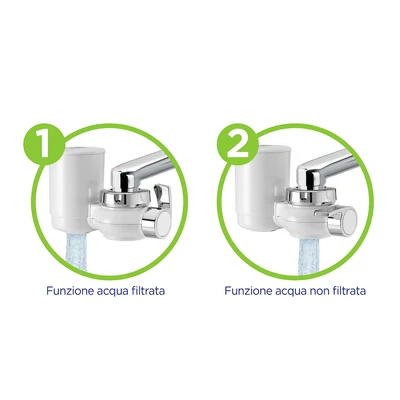 1

Funzione acqua filtrata

2

Funzione acqua non filtrata